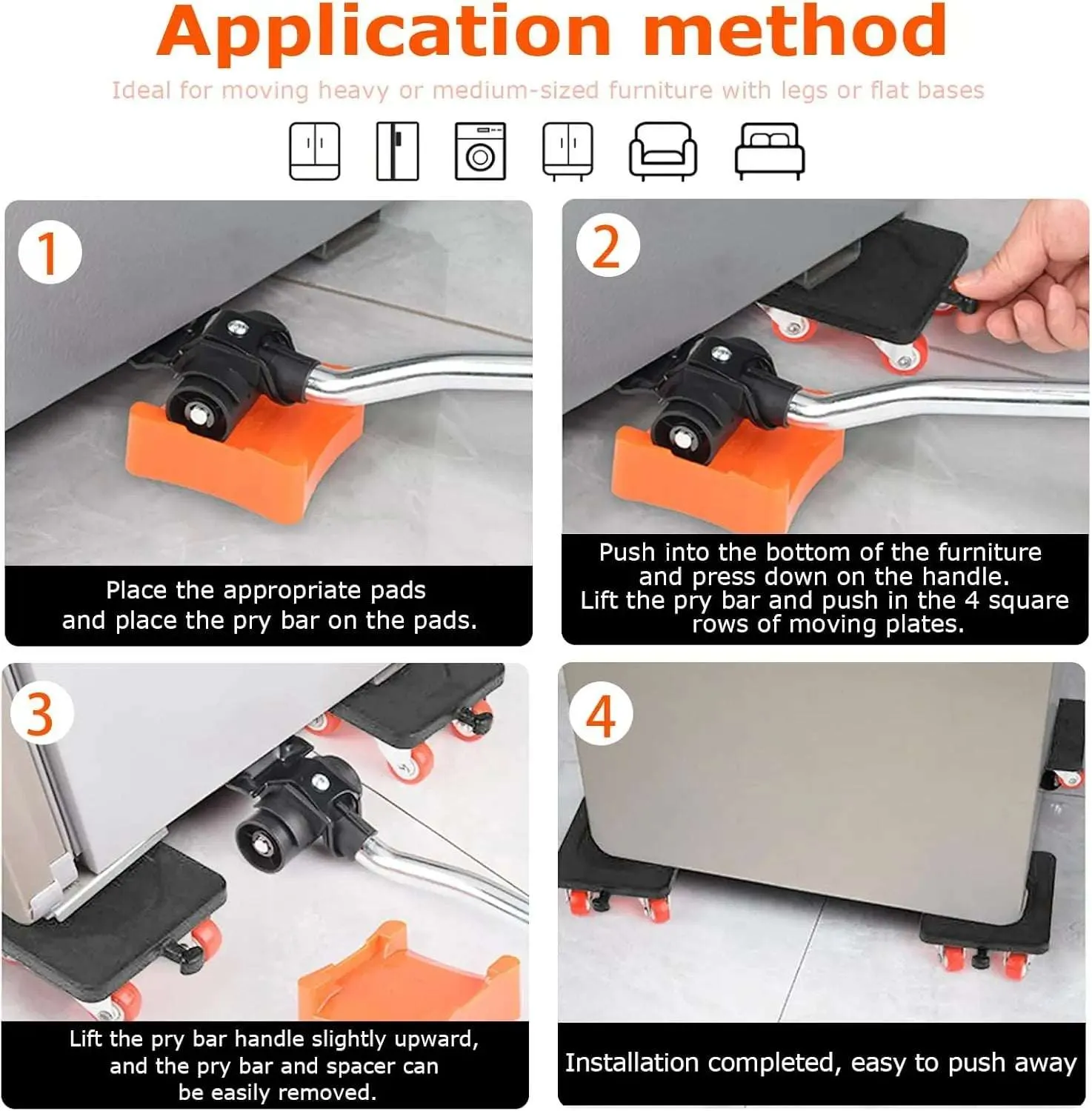 Application method

Ideal for moving heavy or medium-sized furniture with legs or flat bases

1

Place the appropriate pads and place the pry bar on the pads.

2

Push into the bottom of the furniture and press down on the handle. Lift the pry bar and push in the 4 square rows of moving plates.

3

Lift the pry bar handle slightly upward, and the pry bar and spacer can be easily removed.

4

Installation completed, easy to push away